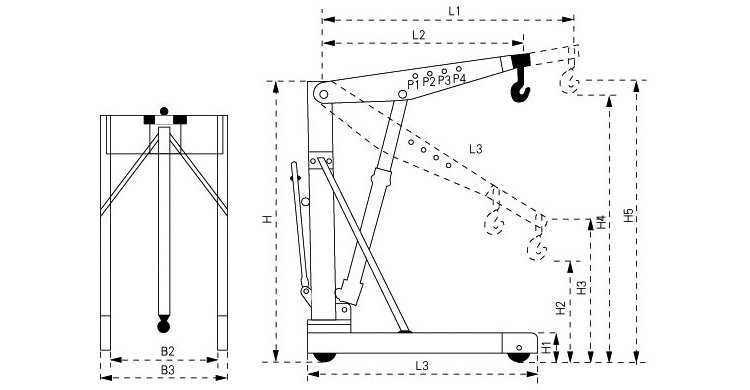 L1
L2
P1 P2 P3 P4
L3
H
H4
H5
H3
H2
H1
B2
B3
L3